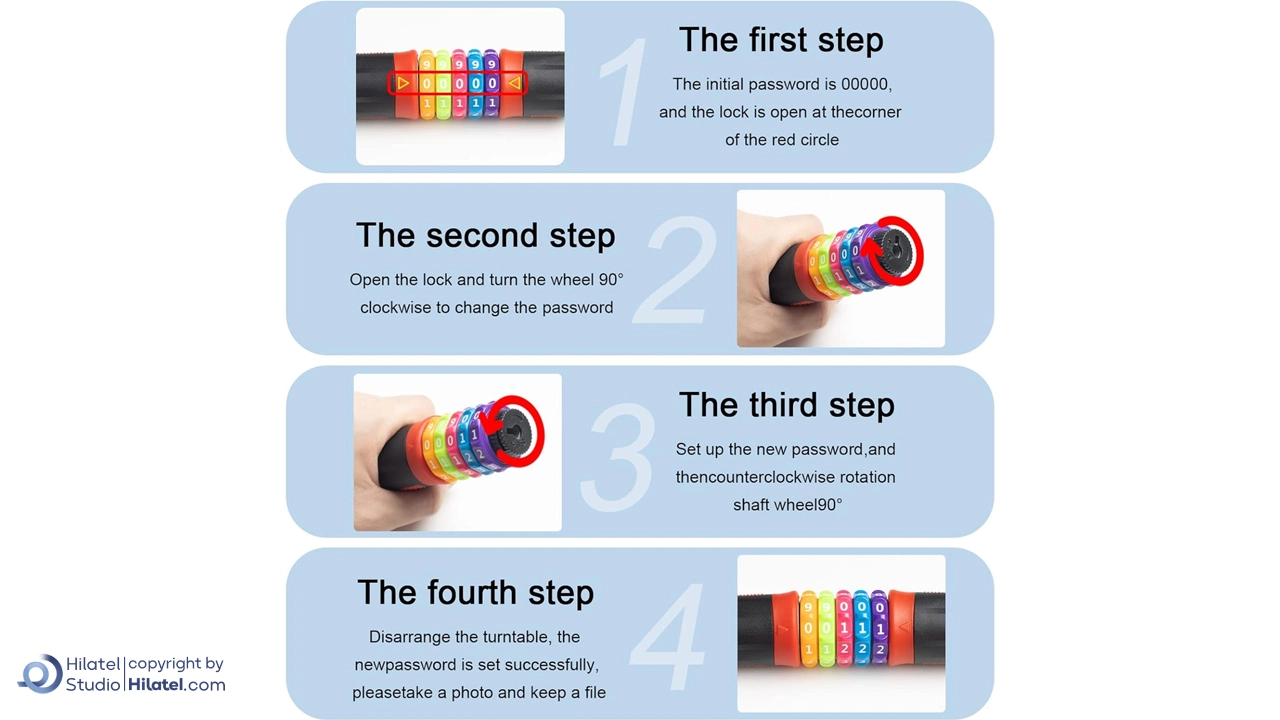 1

The first step

The initial password is 00000, and the lock is open at thecorner of the red circle

The second step

Open the lock and turn the wheel 90° clockwise to change the password

2

3

The third step

Set up the new password,and thencounterclockwise rotation shaft wheel90°

The fourth step

Disarrange the turntable, the newpassword is set successfully, pleasetake a photo and keep a file

4

Hilatel | copyright by
Studio | Hilatel.com